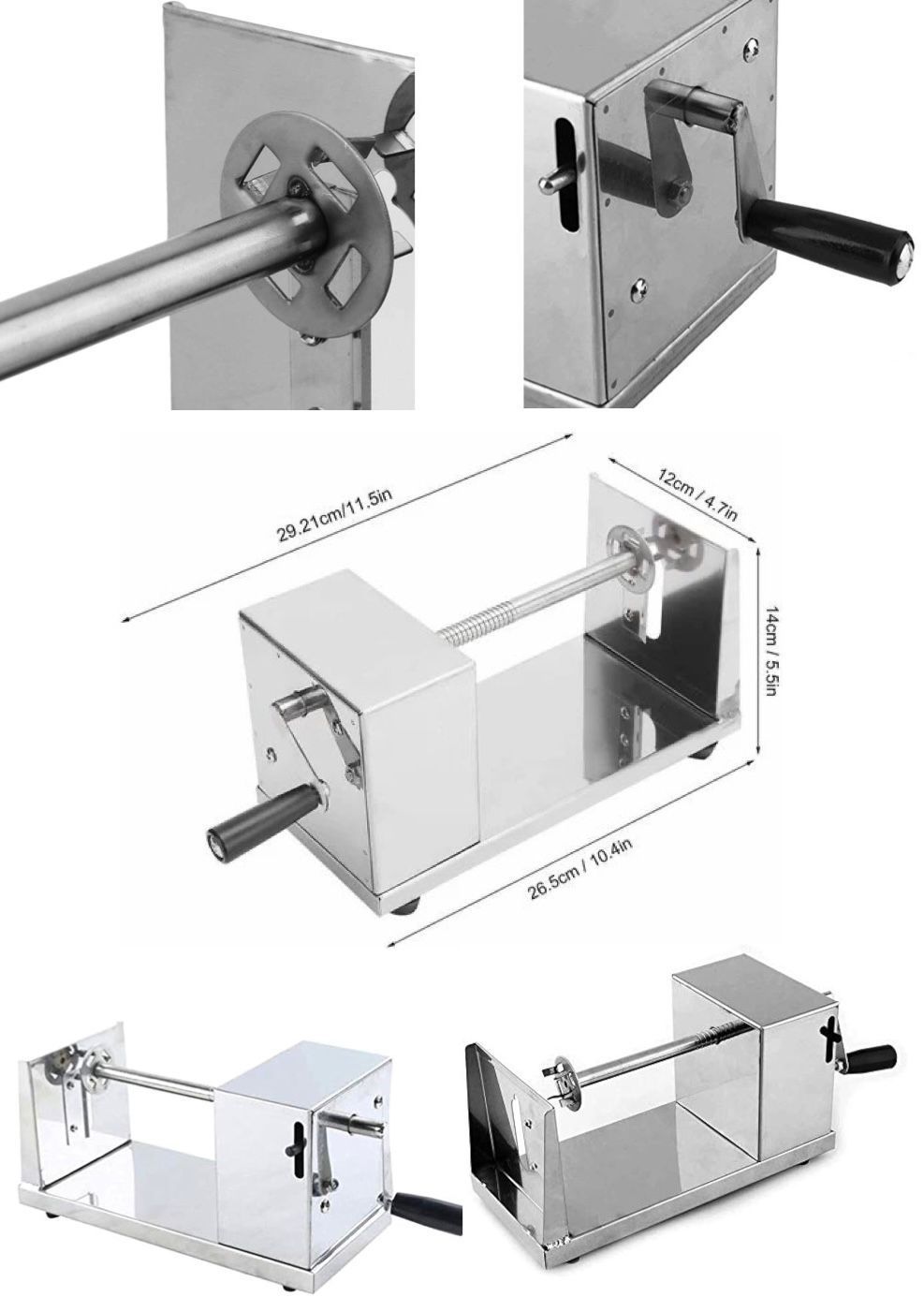 29.21cm/11.5in

12cm / 4.7in

14cm / 5.5in

26.5cm / 10.4in