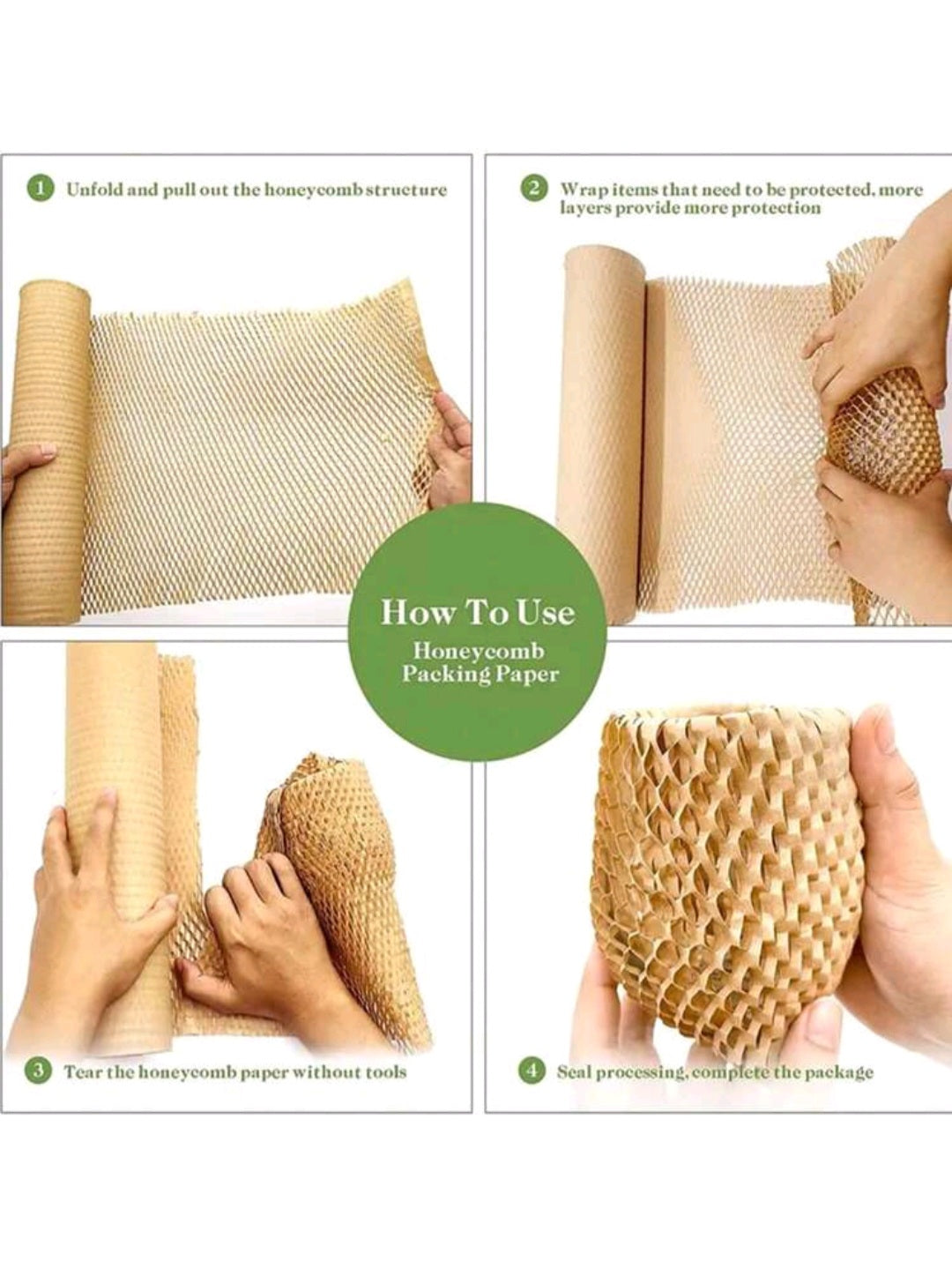 1 Unfold and pull out the honeycomb structure

2 Wrap items that need to be protected, more layers provide more protection

How To Use
Honeycomb Packing Paper

3 Tear the honeycomb paper without tools

4 Seal processing, complete the package